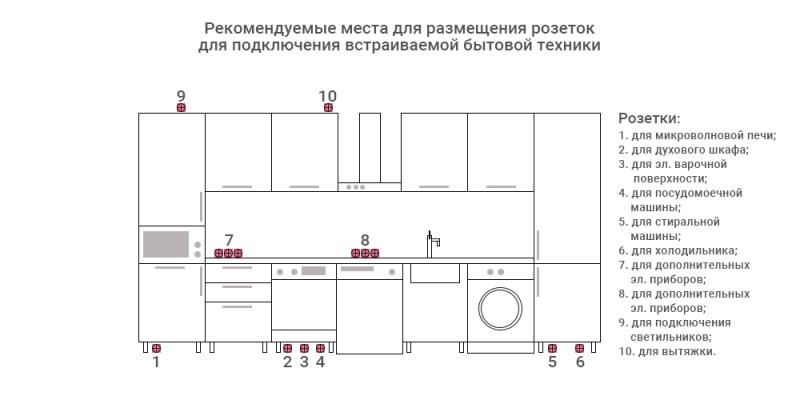 Рекомендуемые места для размещения розеток
для подключения встраиваемой бытовой техники

9

10

7

8

1

2 3 4

5 6

Розетки:
1. для микроволновой печи;
2. для духового шкафа;
3. для эл. варочной поверхности;
4. для посудомоечной машины;
5. для стиральной машины;
6. для холодильника;
7. для дополнительных эл. приборов;
8. для дополнительных эл. приборов;
9. для подключения светильников;
10. для вытяжки.