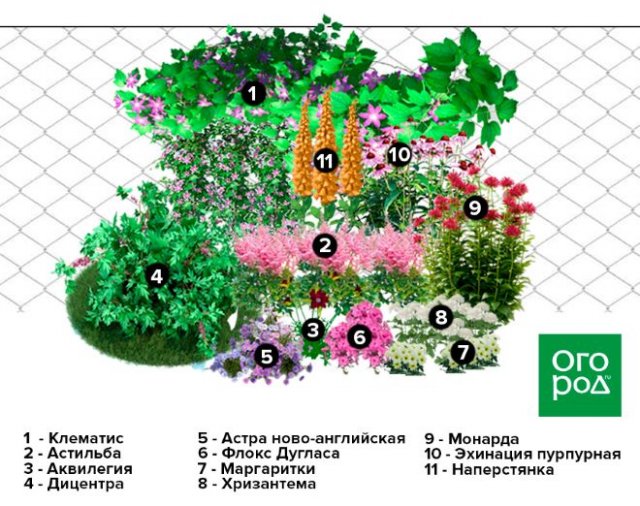 1
11
10
9
2
4
8
3
6
5
7

ОГО
РОД
ru

1 - Клематис
2 - Астильба
3 - Аквилегия
4 - Дицентра

5 - Астра ново-английская
6 - Флокс Дугласа
7 - Маргаритки
8 - Хризантема

9 - Монарда
10 - Эхинация пурпурная
11 - Наперстянка