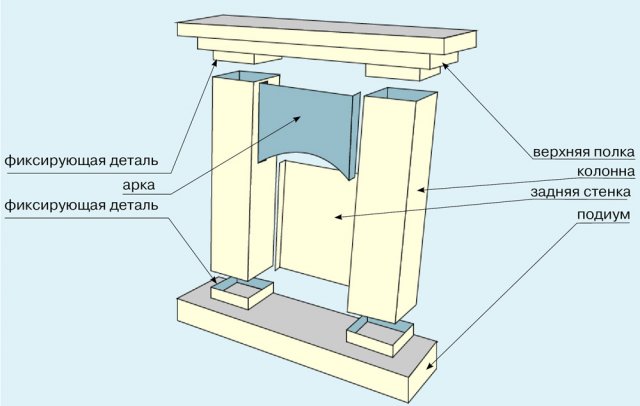 фиксирующая деталь
арка
фиксирующая деталь
верхняя полка
колонна
задняя стенка
подиум